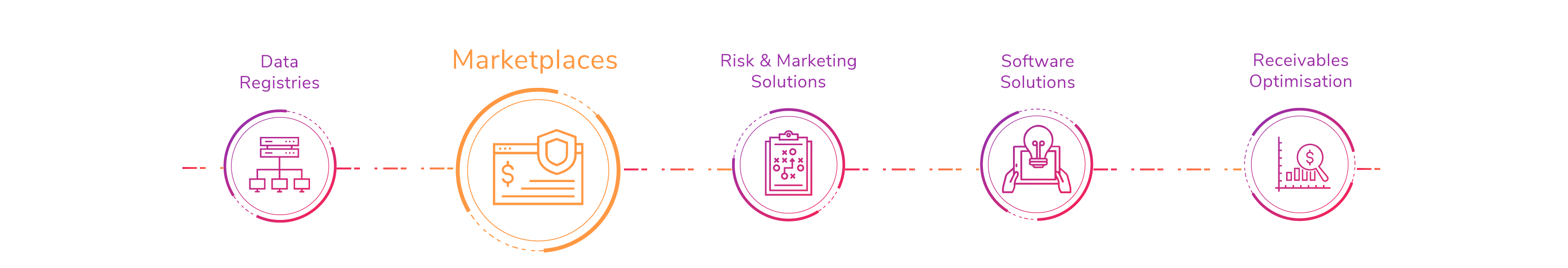 Data Registries

Marketplaces

Risk & Marketing Solutions

Software Solutions

Receivables Optimisation